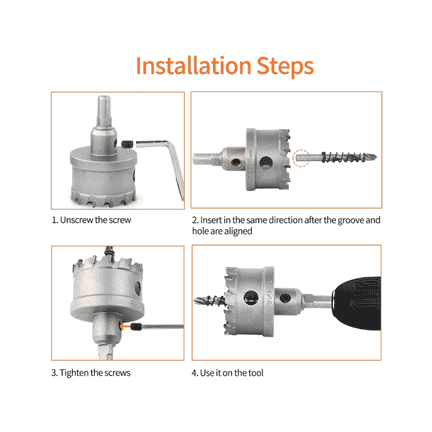 Installation Steps

1. Unscrew the screw

2. Insert in the same direction after the groove and hole are aligned

3. Tighten the screws

4. Use it on the tool